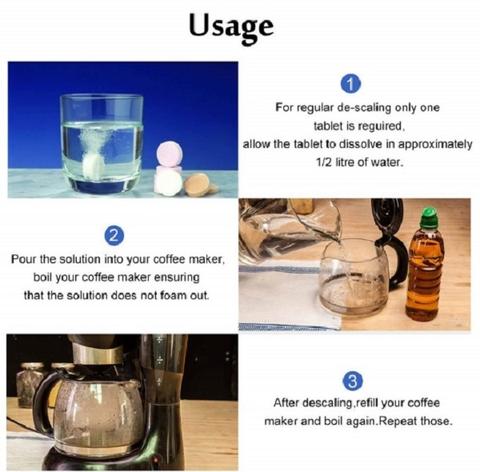 Usage

1

For regular de-scaling only one tablet is reguired, allow the tablet to dissolve in approximately 1/2 litre of water.

2

Pour the solution into your coffee maker, boil your coffee maker ensuring that the solution does not foam out.

3

After descaling,refill your coffee maker and boil again.Repeat those.